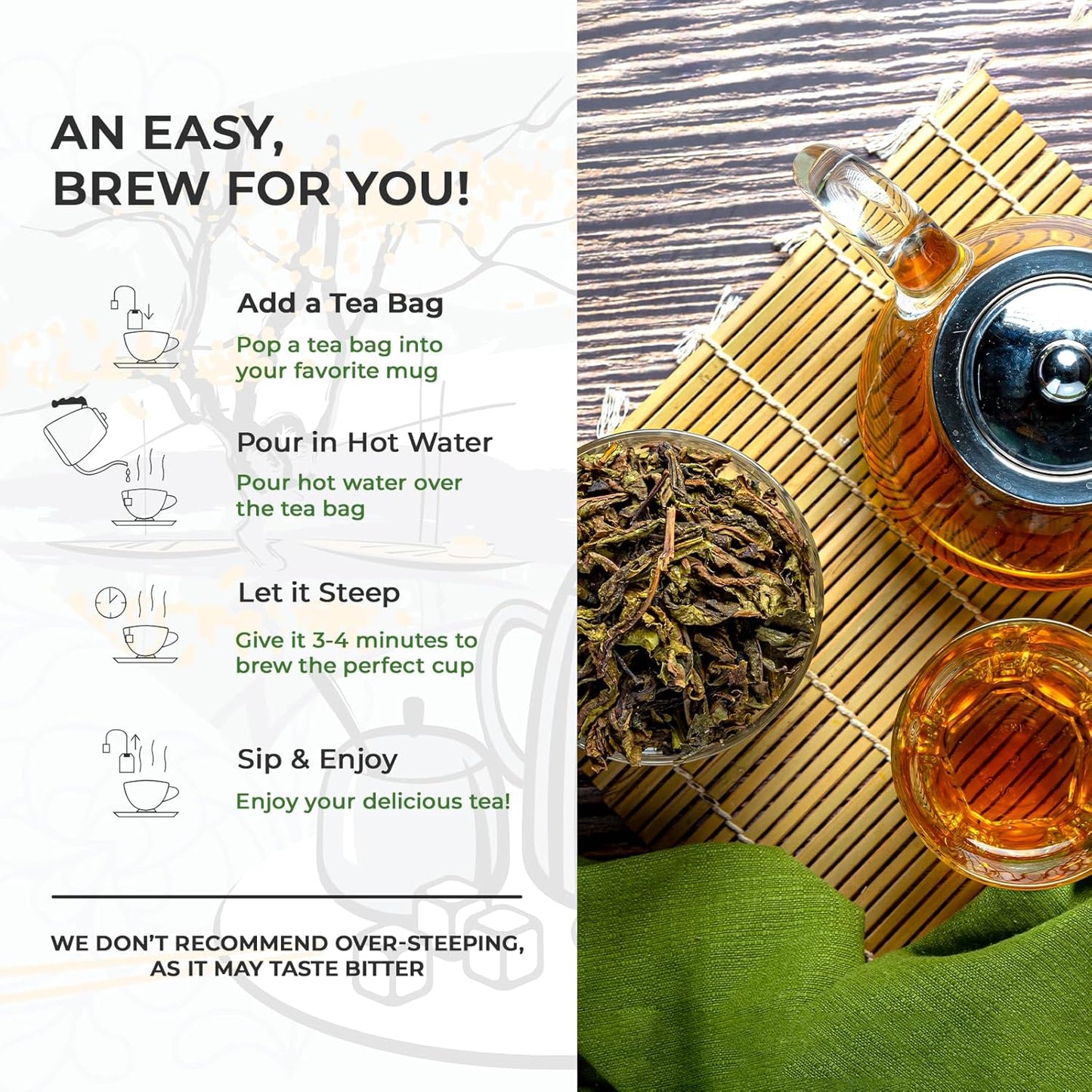 AN EASY, BREW FOR YOU!

Add a Tea Bag
Pop a tea bag into your favorite mug

Pour in Hot Water
Pour hot water over the tea bag

Let it Steep
Give it 3-4 minutes to brew the perfect cup

Sip & Enjoy
Enjoy your delicious tea!

WE DON'T RECOMMEND OVER-STEEPING, AS IT MAY TASTE BITTER