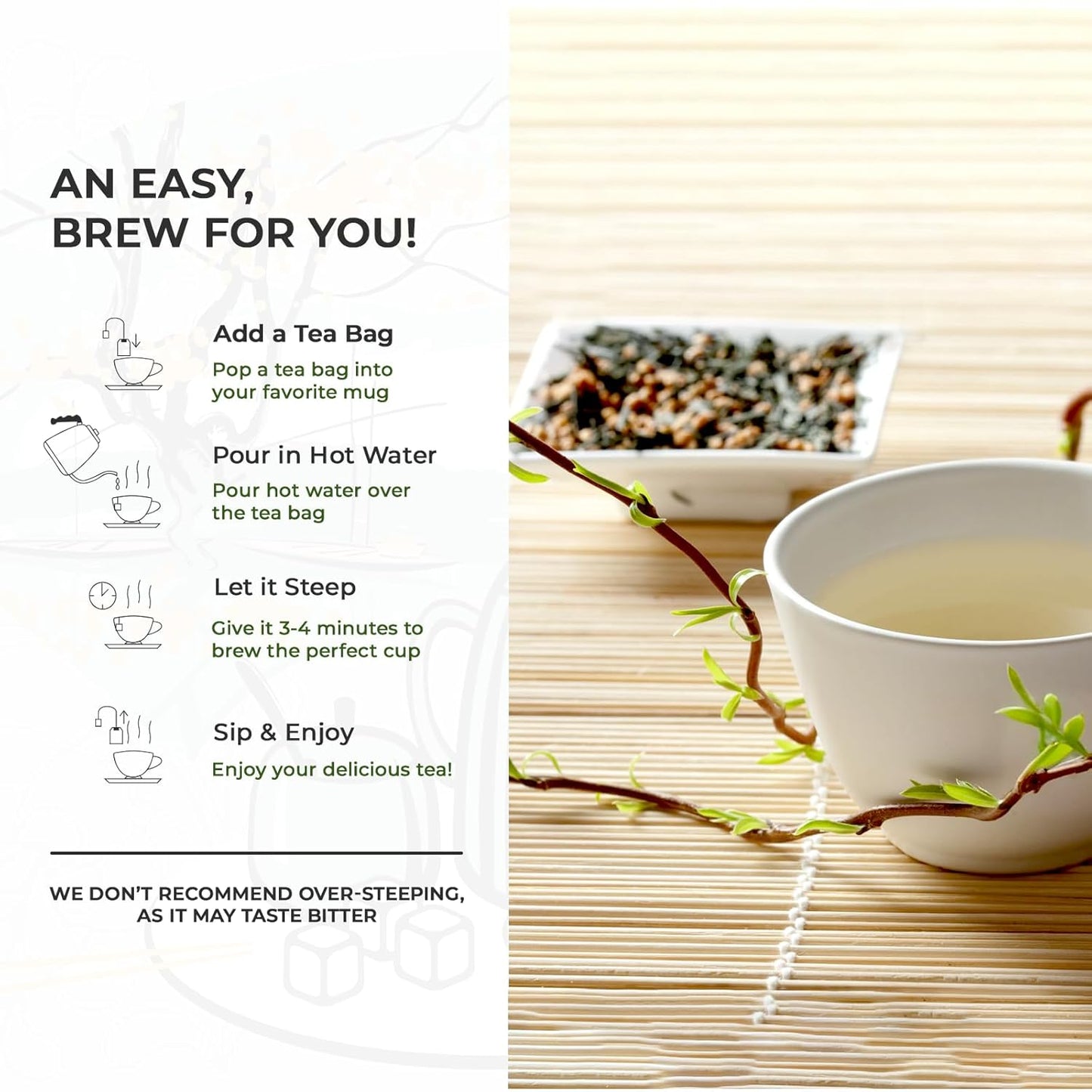 AN EASY,
BREW FOR YOU!

Add a Tea Bag
Pop a tea bag into your favorite mug

Pour in Hot Water
Pour hot water over the tea bag

Let it Steep
Give it 3-4 minutes to brew the perfect cup

Sip & Enjoy
Enjoy your delicious tea!

WE DON'T RECOMMEND OVER-STEEPING, AS IT MAY TASTE BITTER