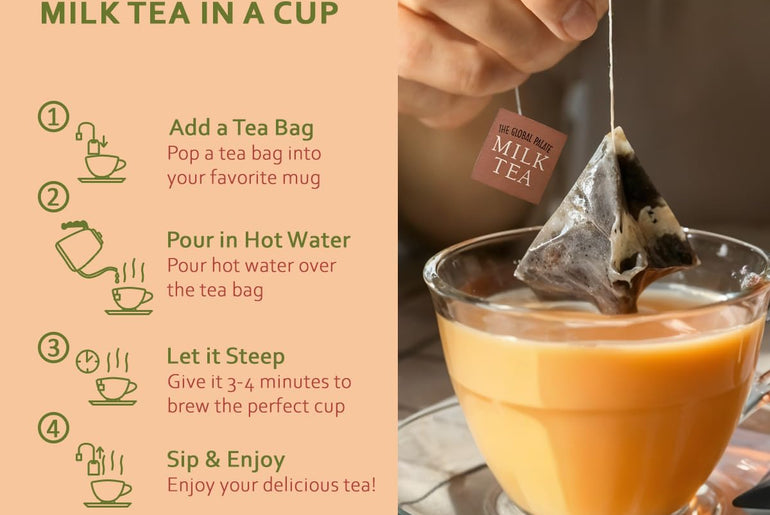 MILK TEA IN A CUP

1
Add a Tea Bag
Pop a tea bag into your favorite mug

2
Pour in Hot Water
Pour hot water over the tea bag

3
Let it Steep
Give it 3-4 minutes to brew the perfect cup

4
Sip & Enjoy
Enjoy your delicious tea!

THE GLOBAL PALATE
MILK TEA